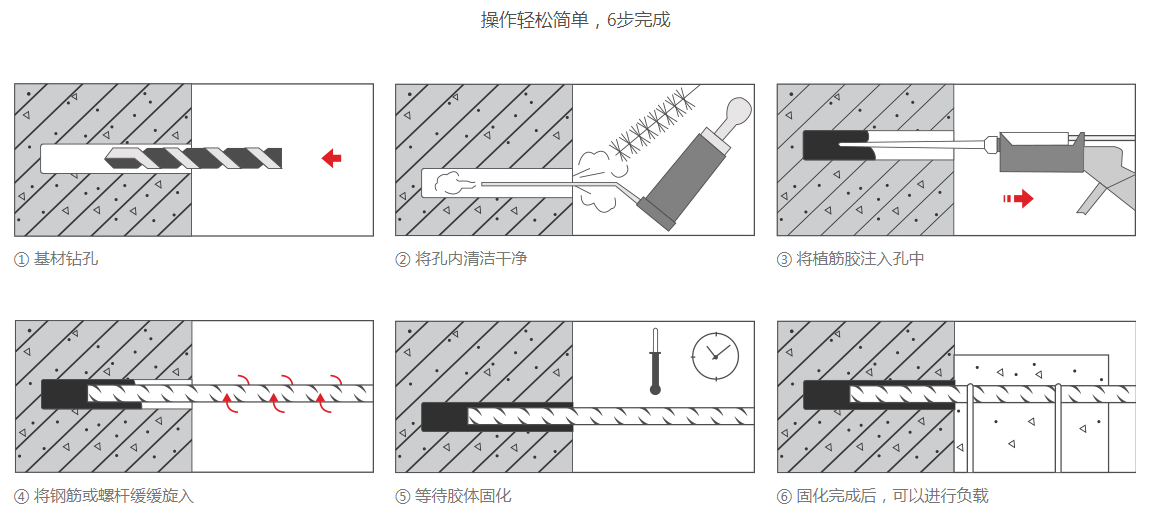 操作轻松简单，6步完成

① 基材钻孔

② 将孔内清洁干净

③ 将植筋胶注入孔中

④ 将钢筋或螺杆缓缓旋入

⑤ 等待胶体固化

⑥ 固化完成后，可以进行负载