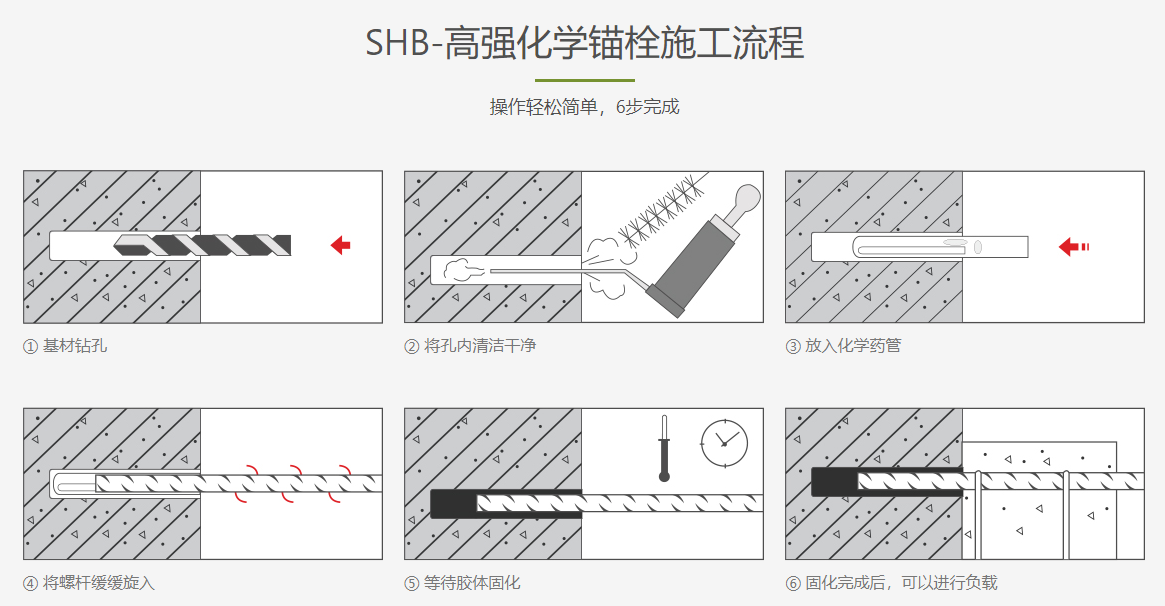 SHB-高强化学锚栓施工流程

操作轻松简单，6步完成

① 基材钻孔

② 将孔内清洁干净

③ 放入化学药管

④ 将螺杆缓缓旋入

⑤ 等待胶体固化

⑥ 固化完成后，可以进行负载