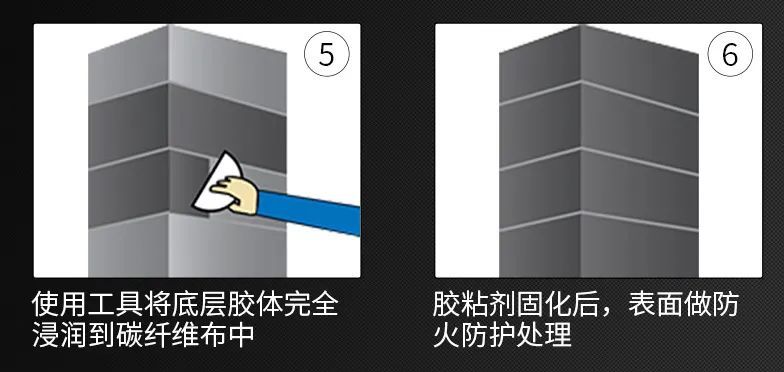 ⑤

使用工具将底层胶体完全浸润到碳纤维布中

⑥

胶粘剂固化后，表面做防火防护处理