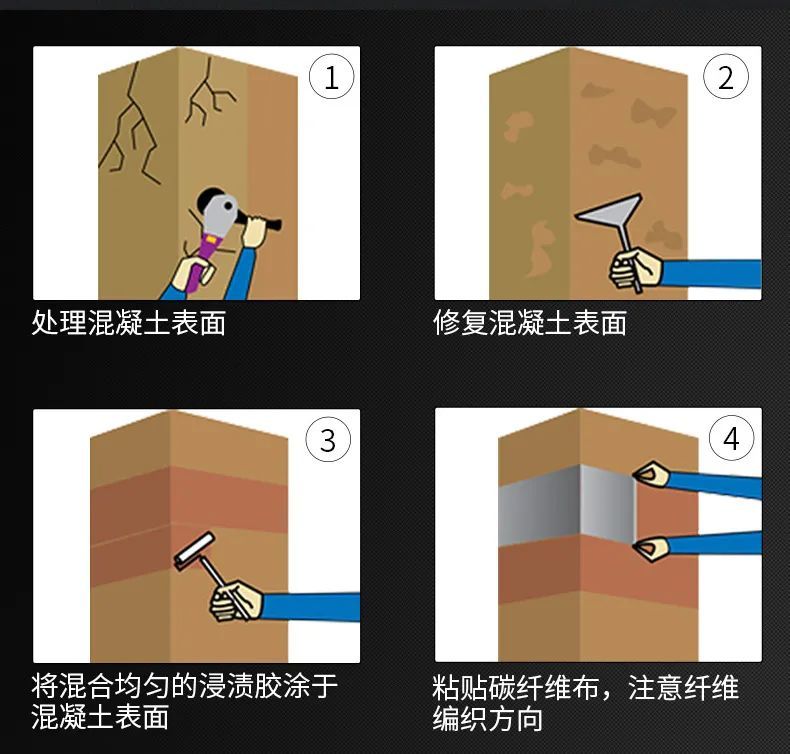 1
处理混凝土表面

2
修复混凝土表面

3
将混合均匀的浸渍胶涂于混凝土表面

4
粘贴碳纤维布，注意纤维编织方向